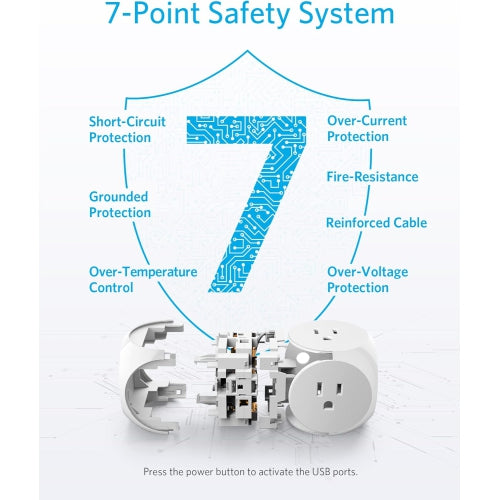 7-Point Safety System

Short-Circuit Protection

Grounded Protection

Over-Temperature Control

7

Over-Current Protection

Fire-Resistance

Reinforced Cable

Over-Voltage Protection

Press the power button to activate the USB ports.