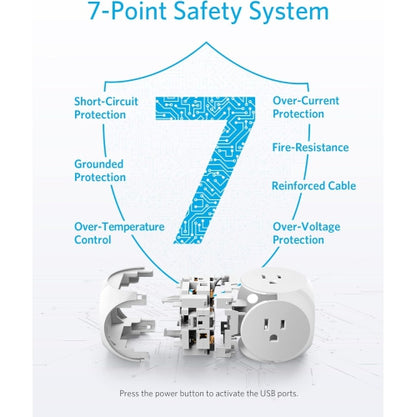 7-Point Safety System

Short-Circuit Protection

Grounded Protection

Over-Temperature Control

7

Over-Current Protection

Fire-Resistance

Reinforced Cable

Over-Voltage Protection

Press the power button to activate the USB ports.